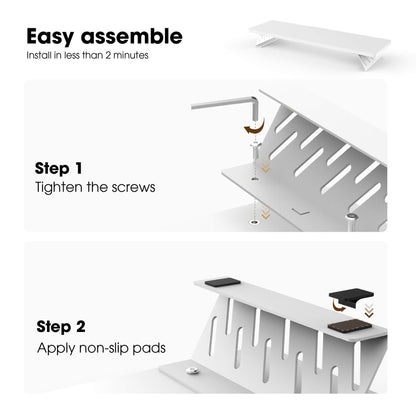 Easy assemble
Install in less than 2 minutes

Step 1
Tighten the screws

Step 2
Apply non-slip pads